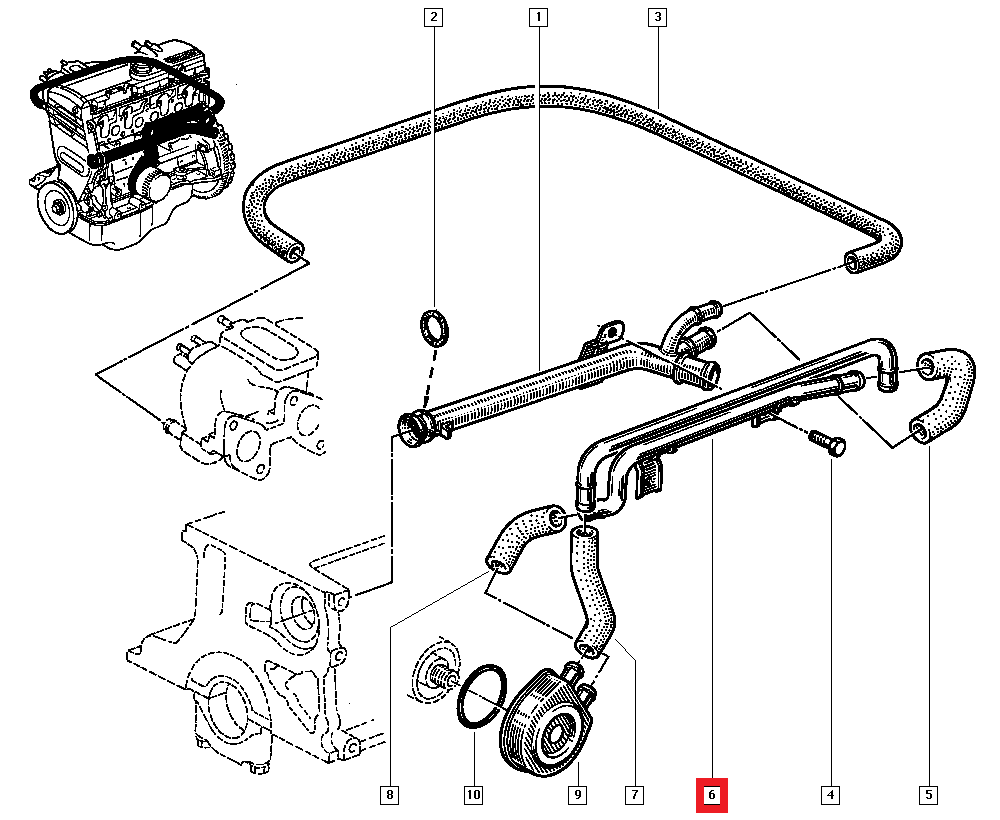 2
1
3
8
10
9
7
6
4
5